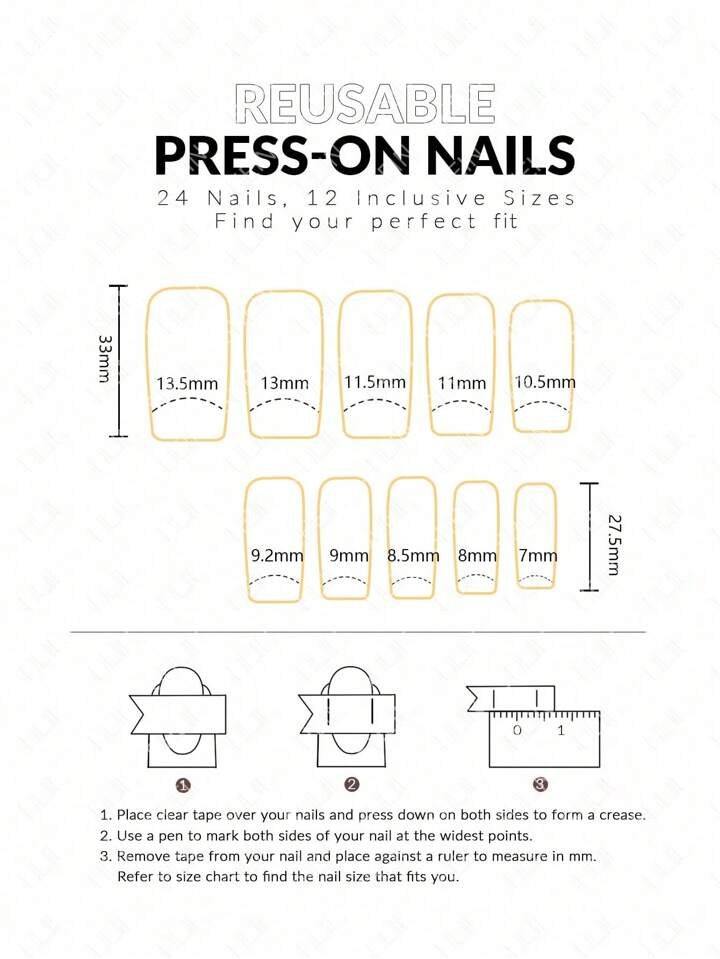 REUSABLE
PRESS-ON NAILS
24 Nails, 12 Inclusive Sizes
Find your perfect fit

33mm

13.5mm 13mm 11.5mm 11mm 10.5mm

9.2mm 9mm 8.5mm 8mm 7mm

27.5mm

0 1

1 2 3

1. Place clear tape over your nails and press down on both sides to form a crease.
2. Use a pen to mark both sides of your nail at the widest points.
3. Remove tape from your nail and place against a ruler to measure in mm. Refer to size chart to find the nail size that fits you.